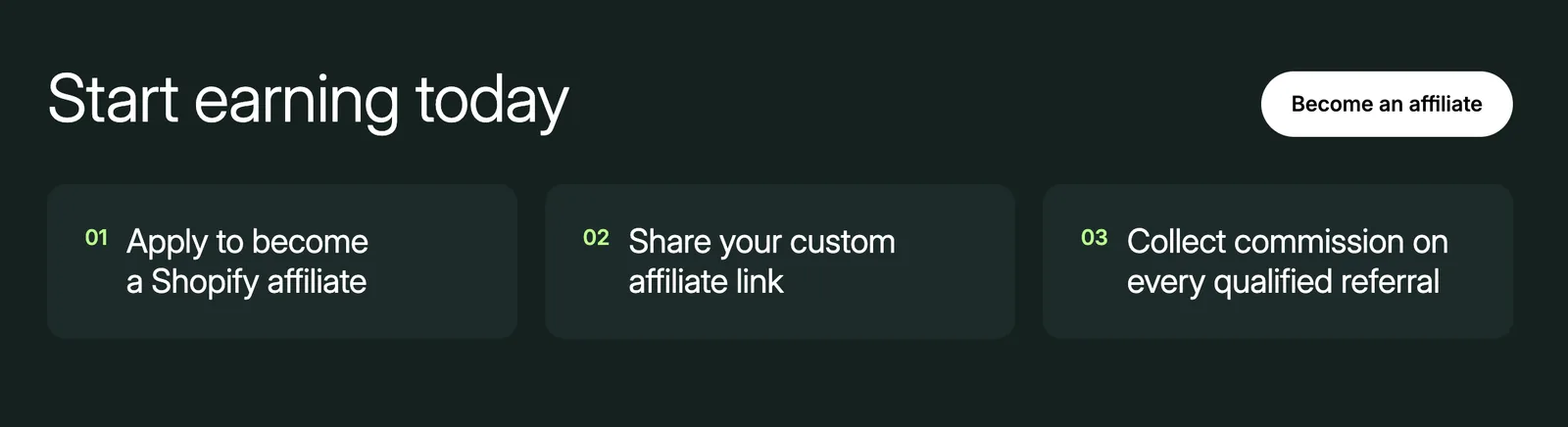 Start earning today

Become an affiliate

01 Apply to become a Shopify affiliate

02 Share your custom affiliate link

03 Collect commission on every qualified referral